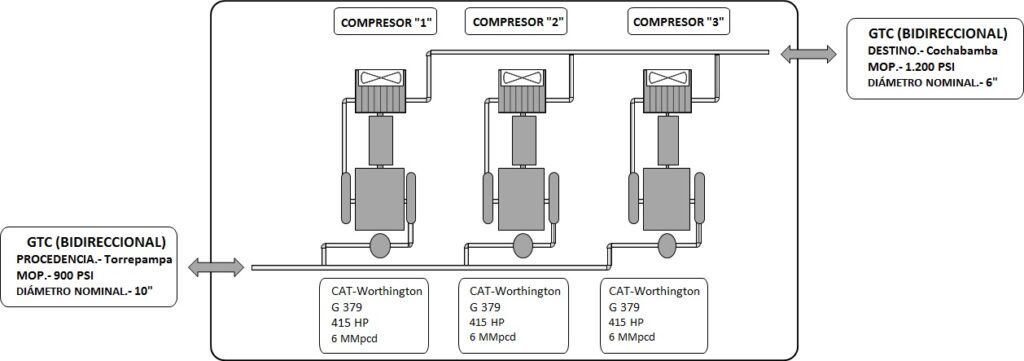 COMPRESOR "1"

COMPRESOR "2"

COMPRESOR "3"

GTC (BIDIRECCIONAL)
DESTINO.- Cochabamba
MOP.- 1.200 PSI
DIÁMETRO NOMINAL.- 6"

GTC (BIDIRECCIONAL)
PROCEDENCIA.- Torrepampa
MOP.- 900 PSI
DIÁMETRO NOMINAL.- 10"

CAT-Worthington
G 379
415 HP
6 MMpcd

CAT-Worthington
G 379
415 HP
6 MMpcd

CAT-Worthington
G 379
415 HP
6 MMpcd